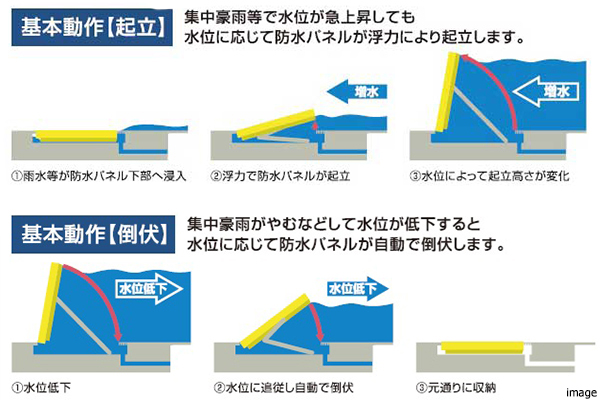 基本動作【起立】

集中豪雨等で水位が急上昇しても
水位に応じて防水パネルが浮力により起立します。

増水

増水

①雨水等が防水パネル下部へ浸入

②浮力で防水パネルが起立

③水位によって起立高さが変化

基本動作【倒伏】

集中豪雨がやむなどして水位が低下すると
水位に応じて防水パネルが自動で倒伏します。

水位低下

水位低下

①水位低下

②水位に追従し自動で倒伏

③元通りに収納

image